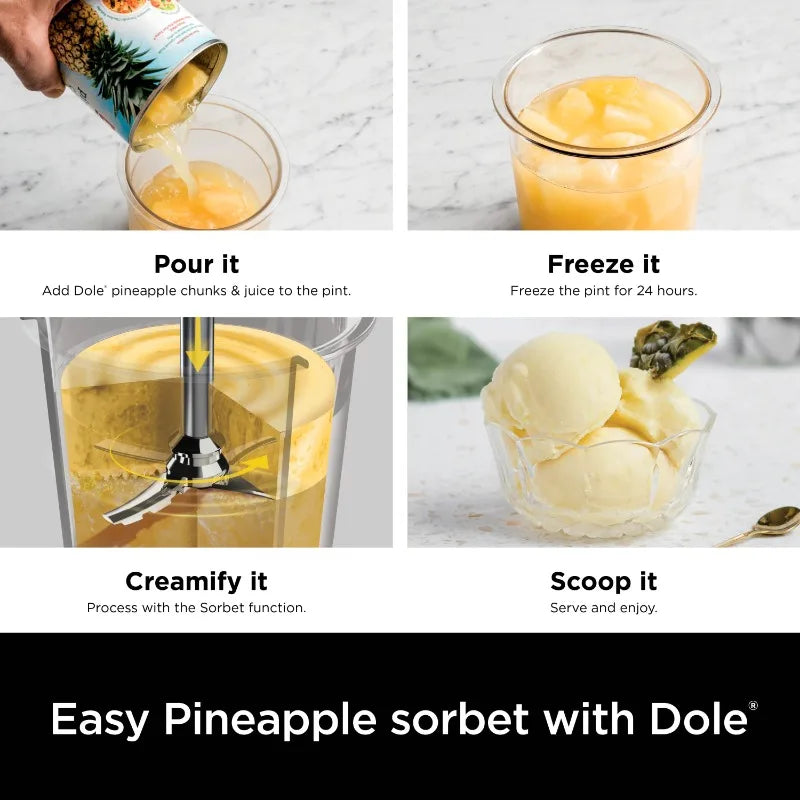 Pour it
Add Dole® pineapple chunks & juice to the pint.

Freeze it
Freeze the pint for 24 hours.

Creamify it
Process with the Sorbet function.

Scoop it
Serve and enjoy.

Easy Pineapple sorbet with Dole®