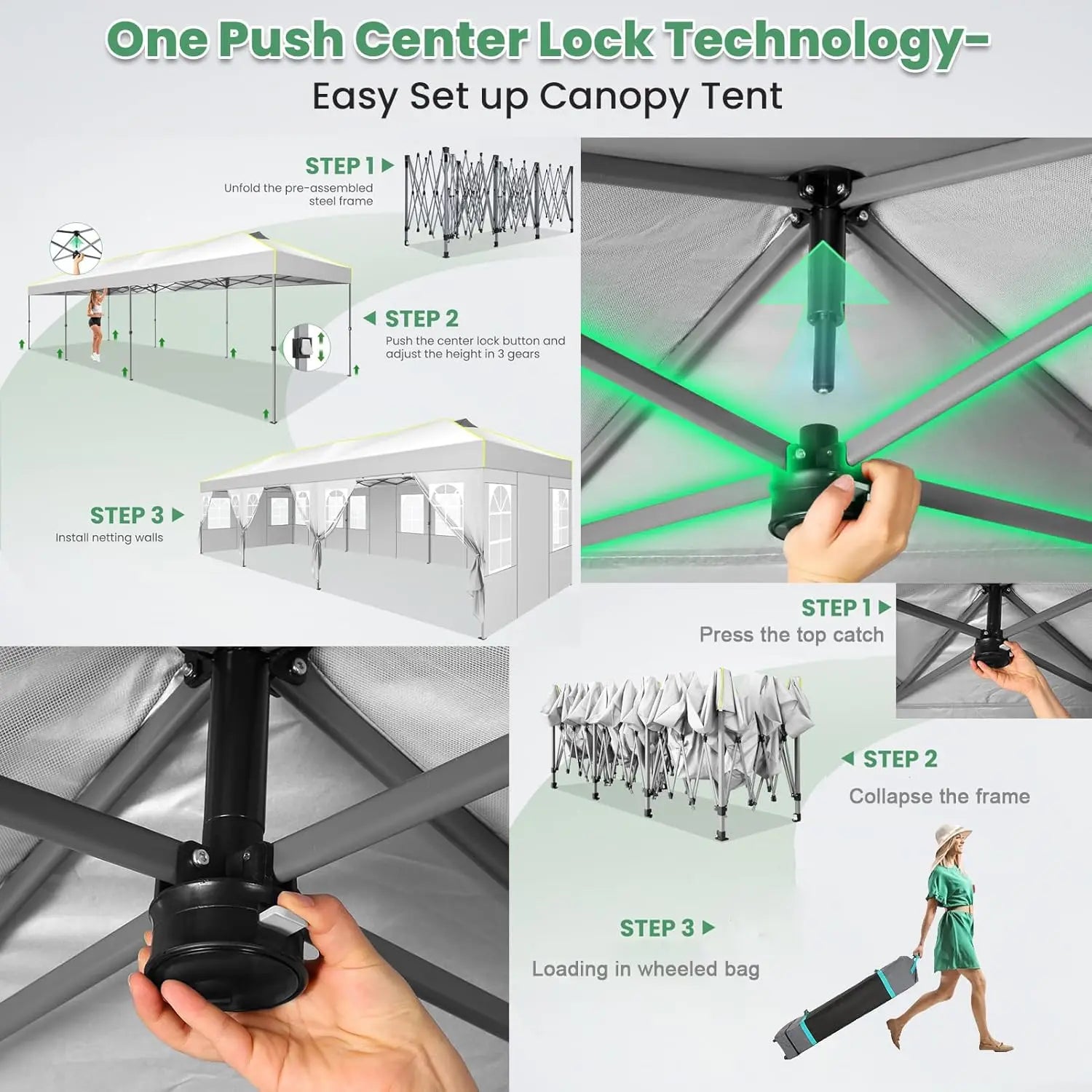 One Push Center Lock Technology-
Easy Set up Canopy Tent

STEP 1
Unfold the pre-assembled steel frame

STEP 2
Push the center lock button and adjust the height in 3 gears

STEP 3
Install netting walls

STEP 1
Press the top catch

STEP 2
Collapse the frame

STEP 3
Loading in wheeled bag