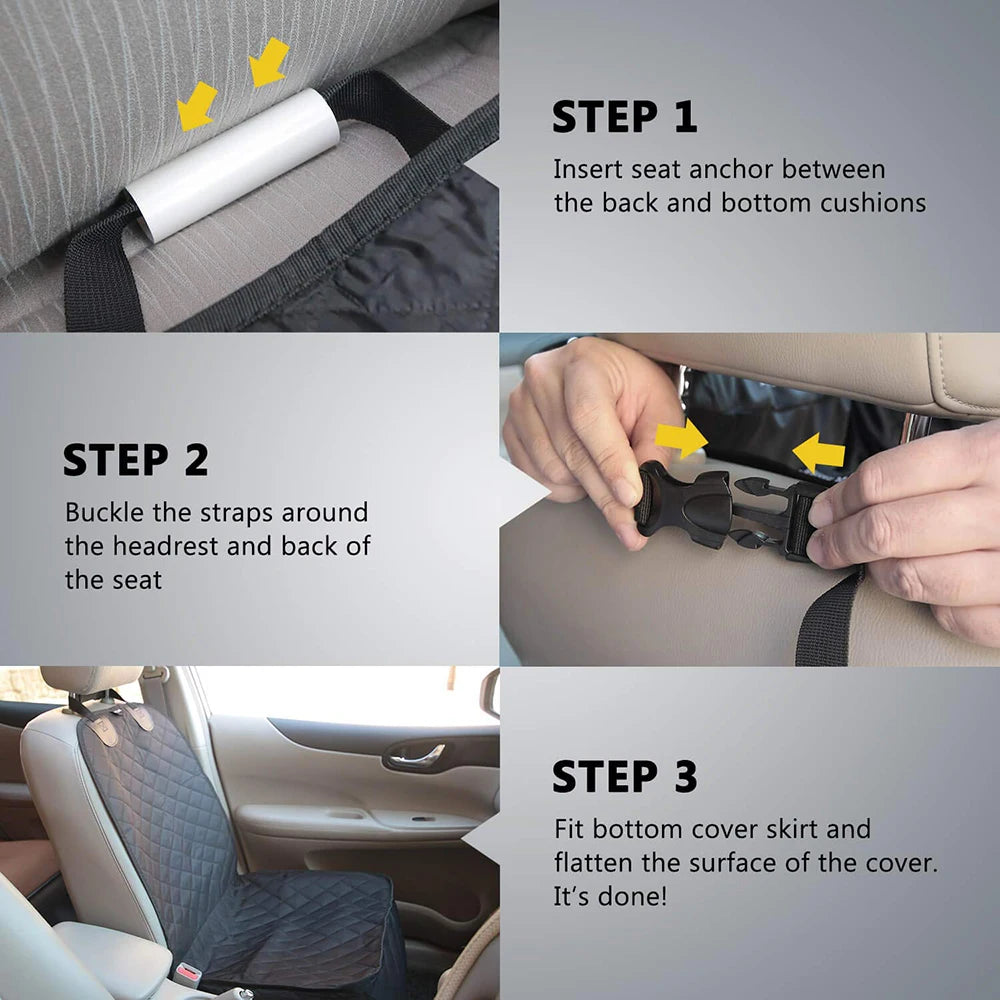 STEP 1
Insert seat anchor between the back and bottom cushions

STEP 2
Buckle the straps around the headrest and back of the seat

STEP 3
Fit bottom cover skirt and flatten the surface of the cover. It's done!