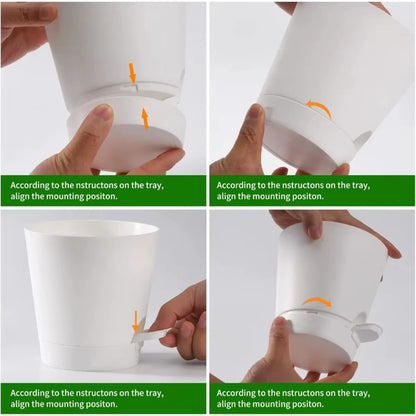 According to the nstructons on the tray, align the mounting positon.

According to the nstructons on the tray, align the mounting positon.

According to the nstructons on the tray, align the mounting positon.

According to the nstructons on the tray, align the mounting positon.