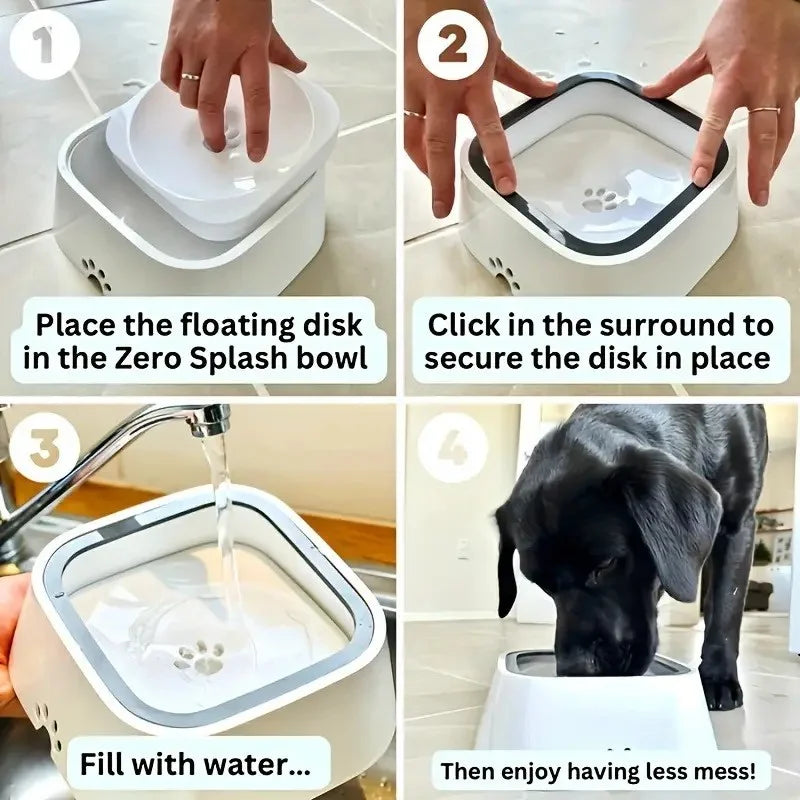 1

Place the floating disk in the Zero Splash bowl

2

Click in the surround to secure the disk in place

3

Fill with water...

4

Then enjoy having less mess!