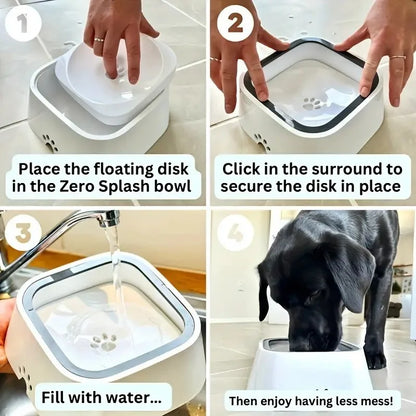 1

Place the floating disk in the Zero Splash bowl

2

Click in the surround to secure the disk in place

3

Fill with water...

4

Then enjoy having less mess!