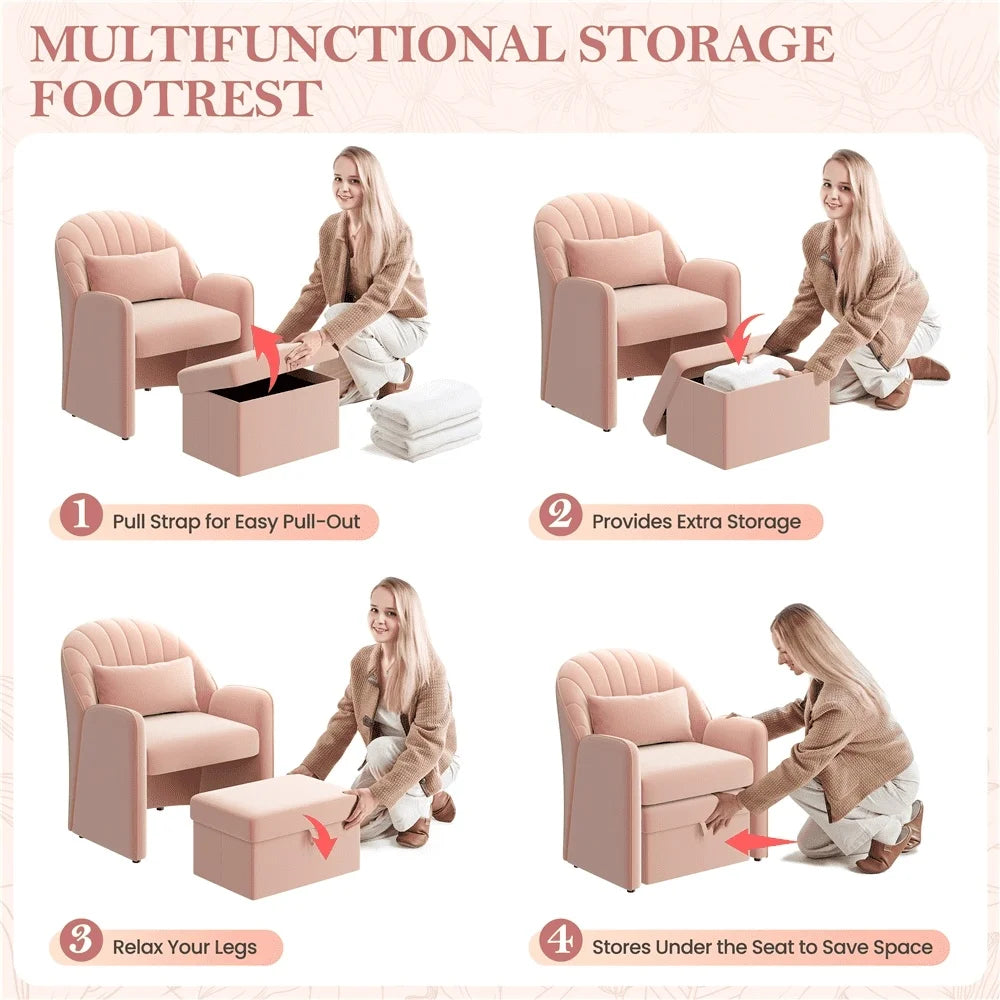 MULTIFUNCTIONAL STORAGE FOOTREST

1 Pull Strap for Easy Pull-Out

2 Provides Extra Storage

3 Relax Your Legs

4 Stores Under the Seat to Save Space