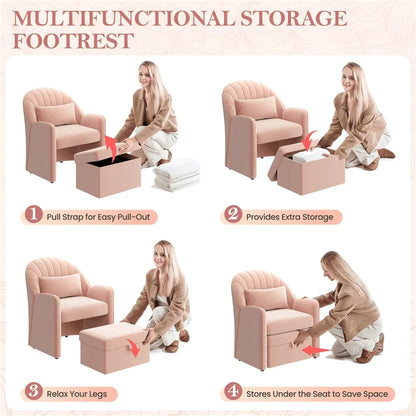 MULTIFUNCTIONAL STORAGE FOOTREST

1 Pull Strap for Easy Pull-Out

2 Provides Extra Storage

3 Relax Your Legs

4 Stores Under the Seat to Save Space