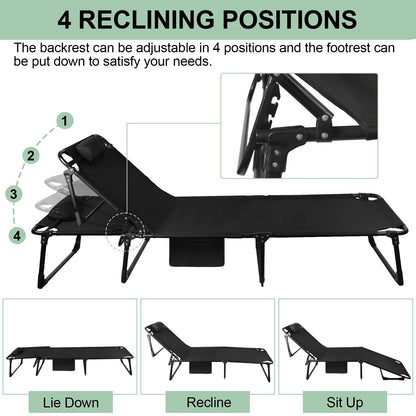 4 RECLINING POSITIONS

The backrest can be adjustable in 4 positions and the footrest can be put down to satisfy your needs.

1
2
3
4

Lie Down

Recline

Sit Up