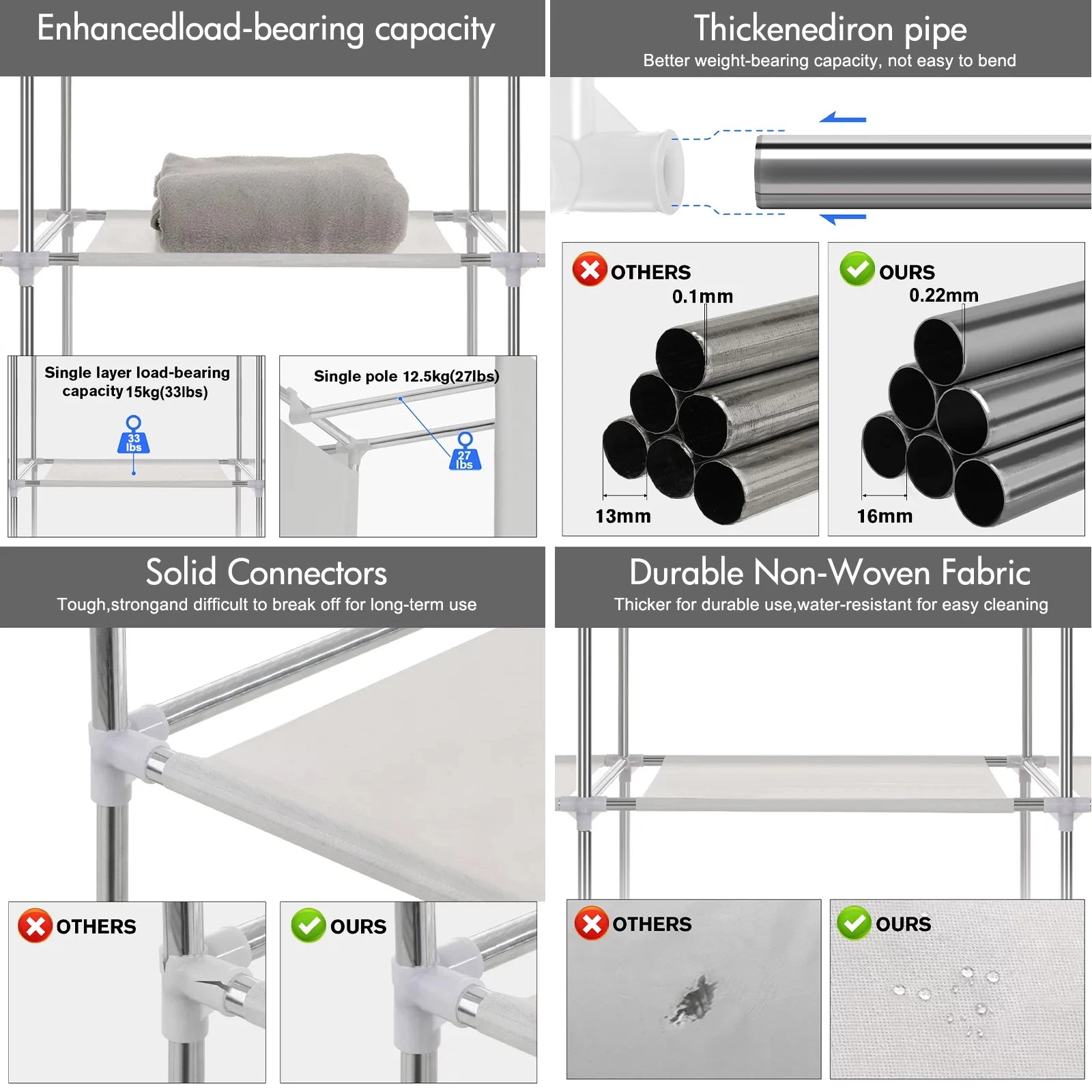 Enhancedload-bearing capacity

Single layer load-bearing capacity 15kg(33lbs)

33 lbs

Single pole 12.5kg(27lbs)

27 lbs

Thickenediron pipe

Better weight-bearing capacity, not easy to bend

OTHERS

0.1mm

13mm

OURS

0.22mm

16mm

Solid Connectors

Tough,strongand difficult to break off for long-term use

OTHERS

OURS

Durable Non-Woven Fabric

Thicker for durable use,water-resistant for easy cleaning

OTHERS

OURS