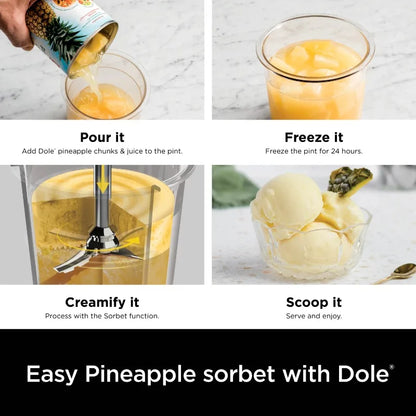 Pour it
Add Dole® pineapple chunks & juice to the pint.

Freeze it
Freeze the pint for 24 hours.

Creamify it
Process with the Sorbet function.

Scoop it
Serve and enjoy.

Easy Pineapple sorbet with Dole®