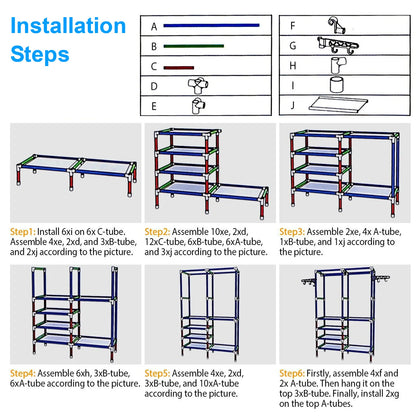 Installation Steps

A
B
C
D
E

F
G
H
I
J

Step1: Install 6xi on 6x C-tube. Assemble 4xe, 2xd, and 3xB-tube, and 2xj according to the picture.

Step2: Assemble 10xe, 2xd, 12xC-tube, 6xB-tube, 6xA-tube, and 3xj according to the picture.

Step3: Assemble 2xe, 4x A-tube, 1xB-tube, and 1xj according to the picture.

Step4: Assemble 6xh, 3xB-tube, 6xA-tube according to the picture.

Step5: Assemble 4xe, 2xd, 3xB-tube, and 10xA-tube according to the picture.

Step6: Firstly, assemble 4xf and 2x A-tube. Then hang it on the top 3xB-tube. Finally, install 2xg on the top A-tubes.