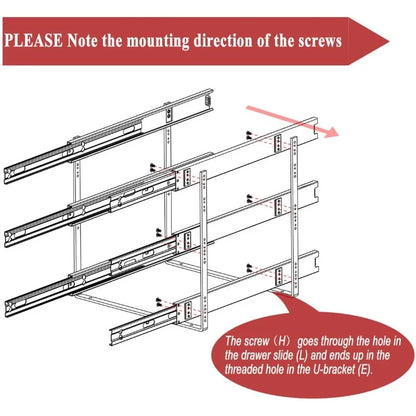 PLEASE Note the mounting direction of the screws

The screw（H） goes through the hole in the drawer slide (L) and ends up in the threaded hole in the U-bracket (E).