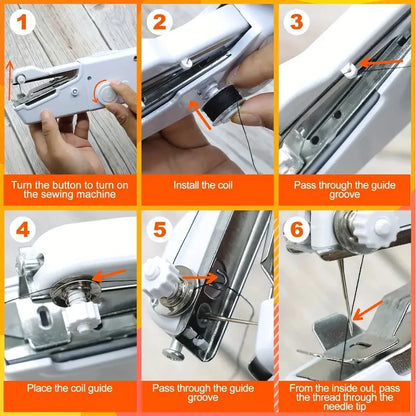 1

Turn the button to turn on the sewing machine

2

Install the coil

3

Pass through the guide groove

4

Place the coil guide

5

Pass through the guide groove

6

From the inside out, pass the thread through the needle tip