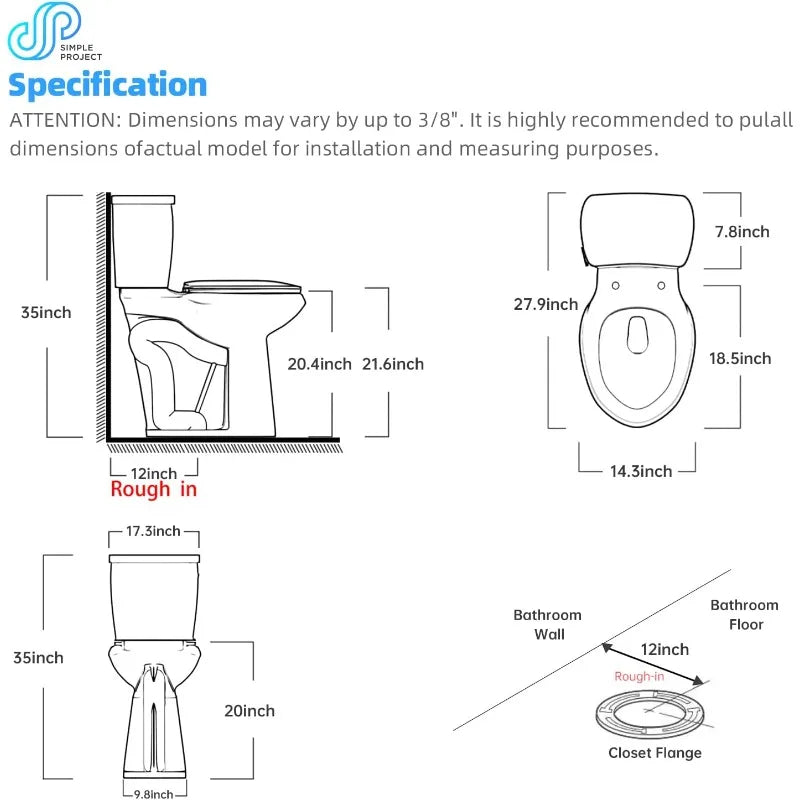 SIMPLE PROJECT

Specification

ATTENTION: Dimensions may vary by up to 3/8". It is highly recommended to pulall dimensions ofactual model for installation and measuring purposes.

35inch

20.4inch 21.6inch

12inch
Rough in

27.9inch

7.8inch

18.5inch

14.3inch

17.3inch

35inch

20inch

9.8inch

Bathroom Wall

Bathroom Floor

12inch

Rough-in

Closet Flange