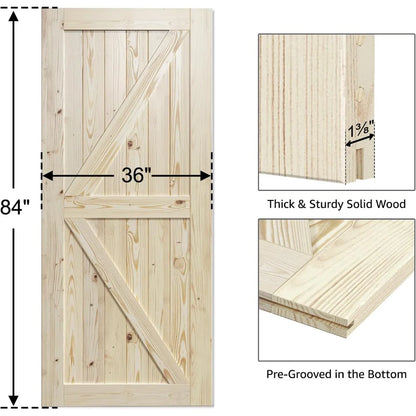 84"

36"

$1\frac{3}{8}$"

Thick & Sturdy Solid Wood

Pre-Grooved in the Bottom