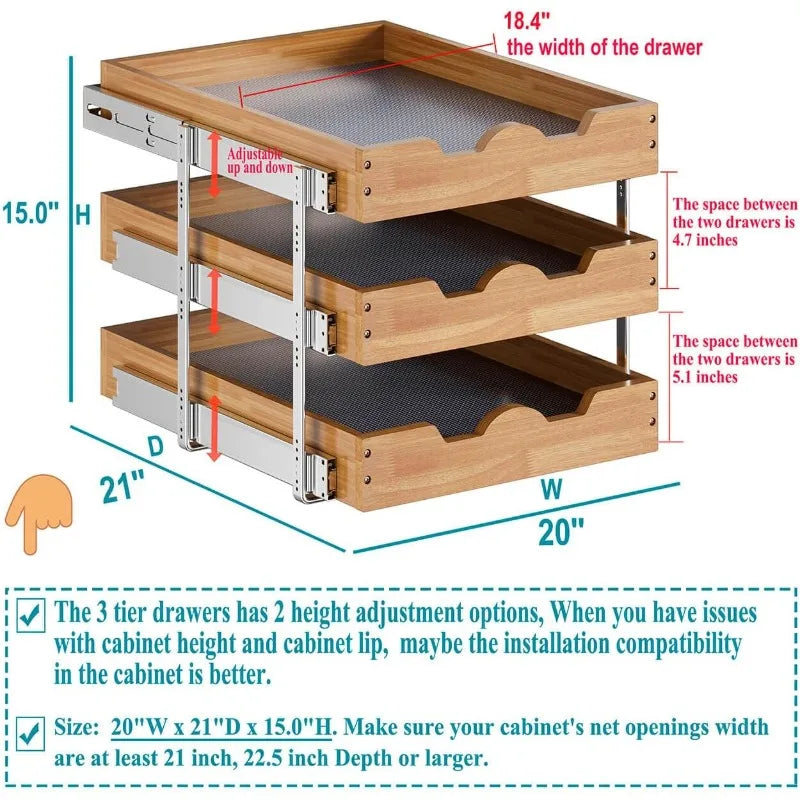 18.4"
the width of the drawer

Adjustable up and down

15.0" H

The space between the two drawers is 4.7 inches

The space between the two drawers is 5.1 inches

D
21"

W
20"

The 3 tier drawers has 2 height adjustment options, When you have issues with cabinet height and cabinet lip, maybe the installation compatibility in the cabinet is better.

Size: 20"W x 21"D x 15.0"H. Make sure your cabinet's net openings width are at least 21 inch, 22.5 inch Depth or larger.