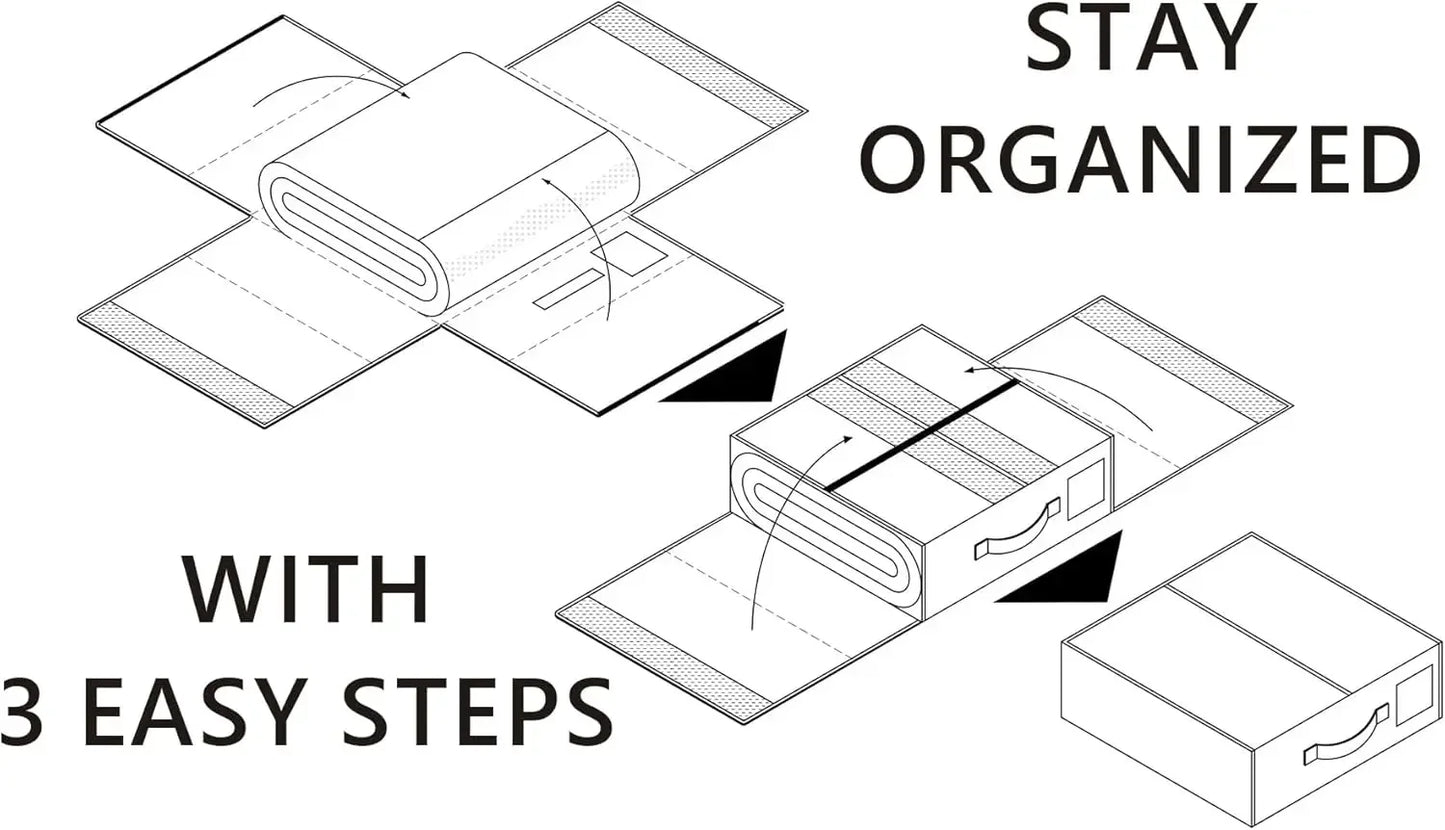 STAY ORGANIZED

WITH 3 EASY STEPS